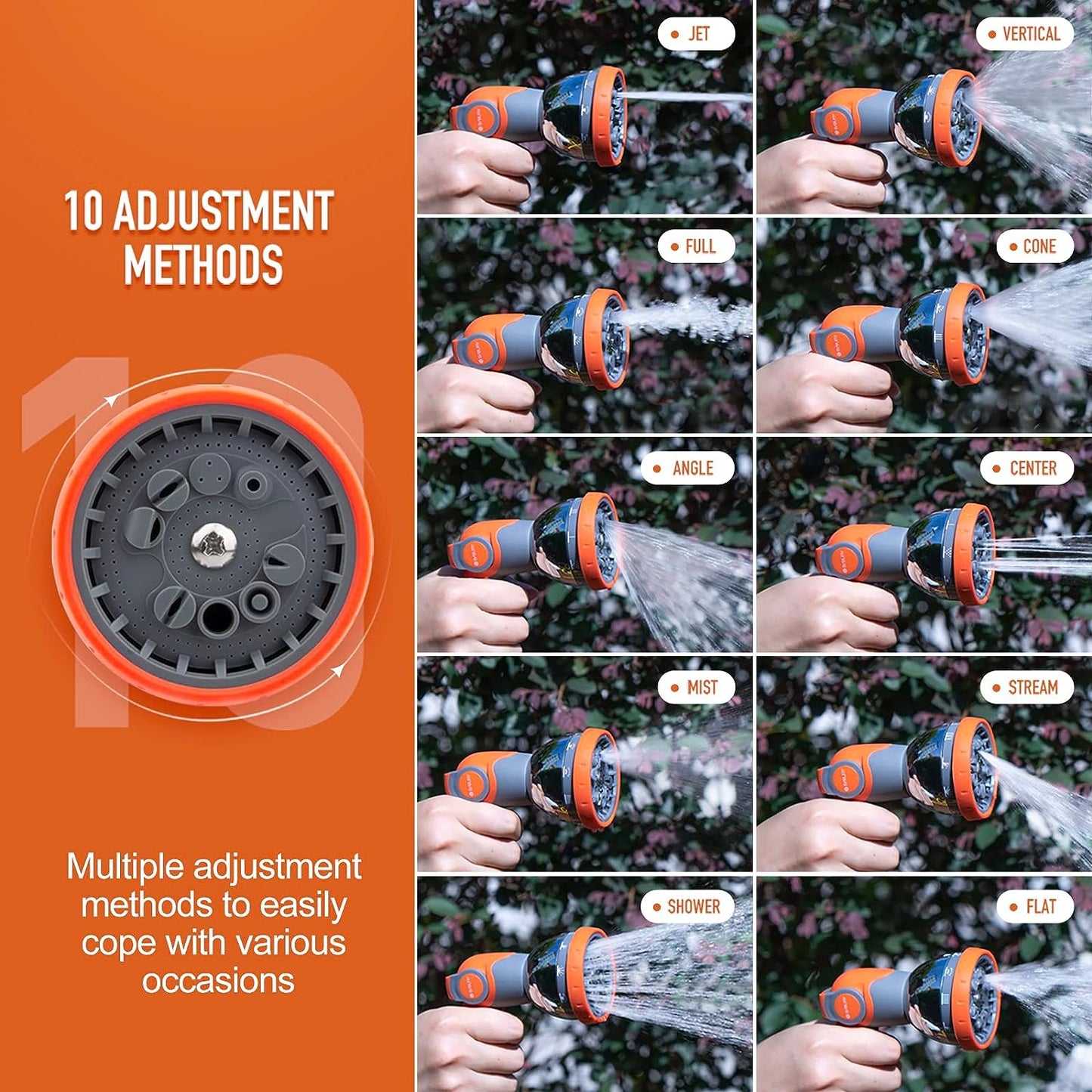 10 ADJUSTMENT METHODS

Multiple adjustment methods to easily cope with various occasions

JET

VERTICAL

FULL

CONE

ANGLE

CENTER

MIST

STREAM

SHOWER

FLAT