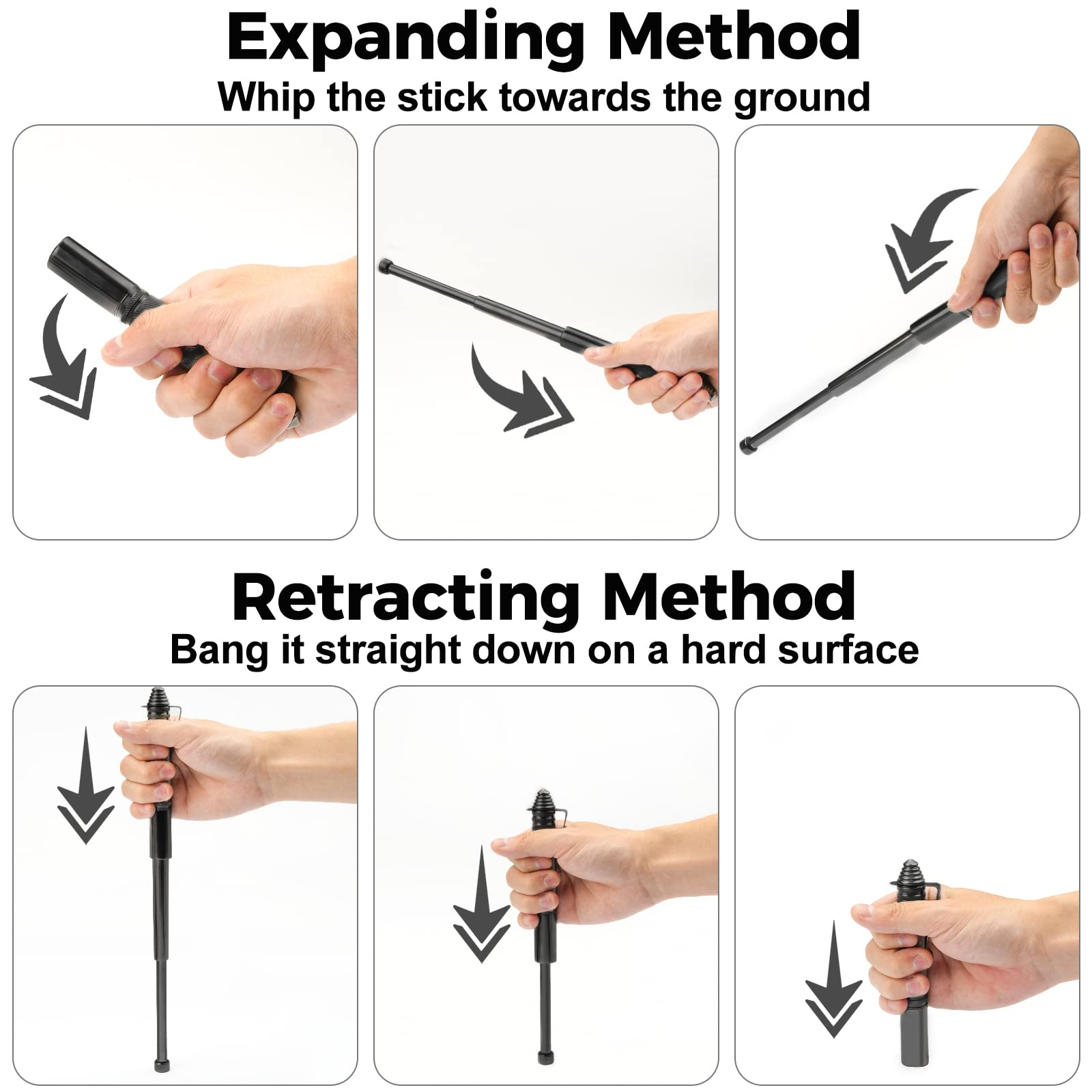 Expanding Method
Whip the stick towards the ground

Retracting Method
Bang it straight down on a hard surface